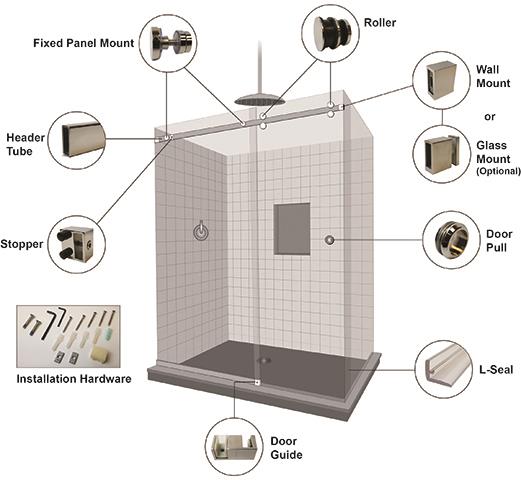 Fixed Panel Mount

Roller

Wall Mount

or

Glass Mount (Optional)

Header Tube

Stopper

Door Pull

Installation Hardware

L-Seal

Door Guide