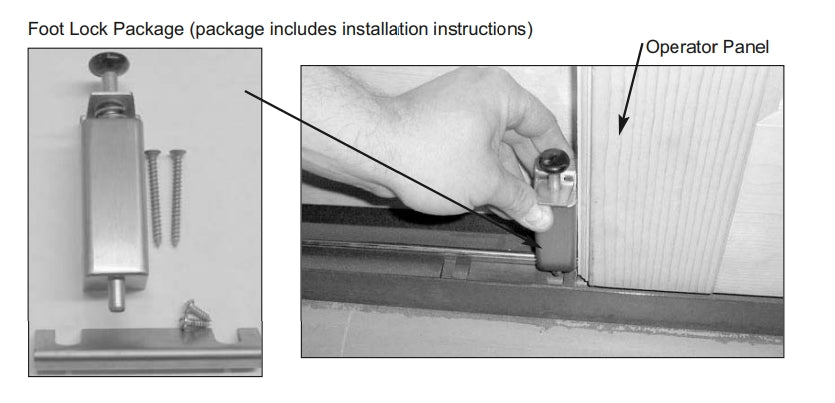 Foot Lock Package (package includes installation instructions)

Operator Panel