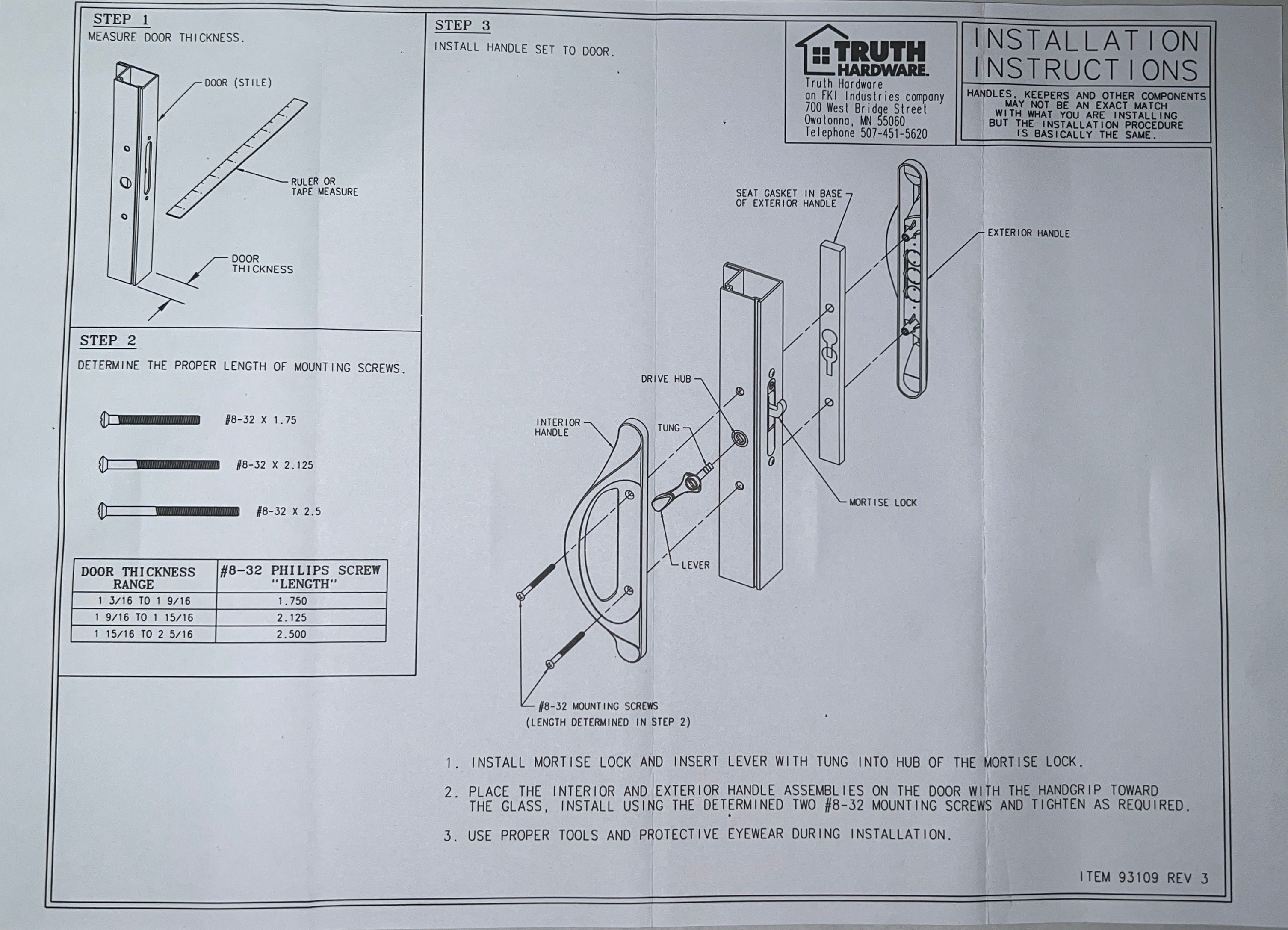 STEP 1
MEASURE DOOR THICKNESS.

DOOR (STILE)

RULER OR TAPE MEASURE

DOOR THICKNESS

STEP 2
DETERMINE THE PROPER LENGTH OF MOUNTING SCREWS.

#8-32 X 1.75

#8-32 X 2.125

#8-32 X 2.5

| DOOR THICKNESS RANGE | #8-32 PHILIPS SCREW "LENGTH" |
|---|---|
| 1 3/16 TO 1 9/16 | 1.750 |
| 1 9/16 TO 1 15/16 | 2.125 |
| 1 15/16 TO 2 5/16 | 2.500 |

STEP 3
INSTALL HANDLE SET TO DOOR.

TRUTH HARDWARE.
Truth Hardware
an FKI Industries company
700 West Bridge Street
Owatonna, MN 55060
Telephone 507-451-5620

INSTALLATION INSTRUCTIONS

HANDLES, KEEPERS AND OTHER COMPONENTS MAY NOT BE AN EXACT MATCH WITH WHAT YOU ARE INSTALLING BUT THE INSTALLATION PROCEDURE IS BASICALLY THE SAME.

SEAT GASKET IN BASE OF EXTERIOR HANDLE

EXTERIOR HANDLE

DRIVE HUB

INTERIOR HANDLE

TUNG

MORTISE LOCK

LEVER

#8-32 MOUNTING SCREWS
(LENGTH DETERMINED IN STEP 2)

1. INSTALL MORTISE LOCK AND INSERT LEVER WITH TUNG INTO HUB OF THE MORTISE LOCK.

2. PLACE THE INTERIOR AND EXTERIOR HANDLE ASSEMBLIES ON THE DOOR WITH THE HANDGRIP TOWARD THE GLASS, INSTALL USING THE DETERMINED TWO #8-32 MOUNTING SCREWS AND TIGHTEN AS REQUIRED.

3. USE PROPER TOOLS AND PROTECTIVE EYEWEAR DURING INSTALLATION.

ITEM 93109 REV 3