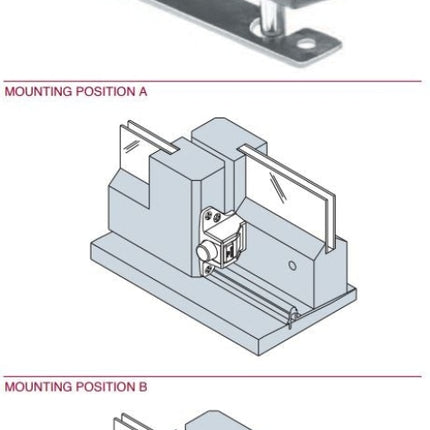 MOUNTING POSITION A

MOUNTING POSITION B