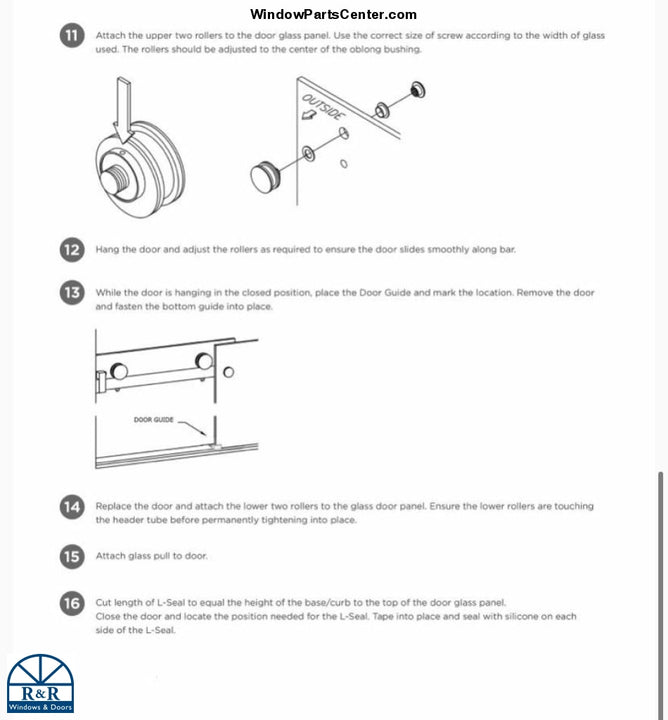 WindowPartsCenter.com

11 Attach the upper two rollers to the door glass panel. Use the correct size of screw according to the width of glass used. The rollers should be adjusted to the center of the oblong bushing.

OUTSIDE

12 Hang the door and adjust the rollers as required to ensure the door slides smoothly along bar.

13 While the door is hanging in the closed position, place the Door Guide and mark the location. Remove the door and fasten the bottom guide into place.

DOOR GUIDE

14 Replace the door and attach the lower two rollers to the glass door panel. Ensure the lower rollers are touching the header tube before permanently tightening into place.

15 Attach glass pull to door.

16 Cut length of L-Seal to equal the height of the base/curb to the top of the door glass panel. Close the door and locate the position needed for the L-Seal. Tape into place and seal with silicone on each side of the L-Seal.

R&R
Windows & Doors