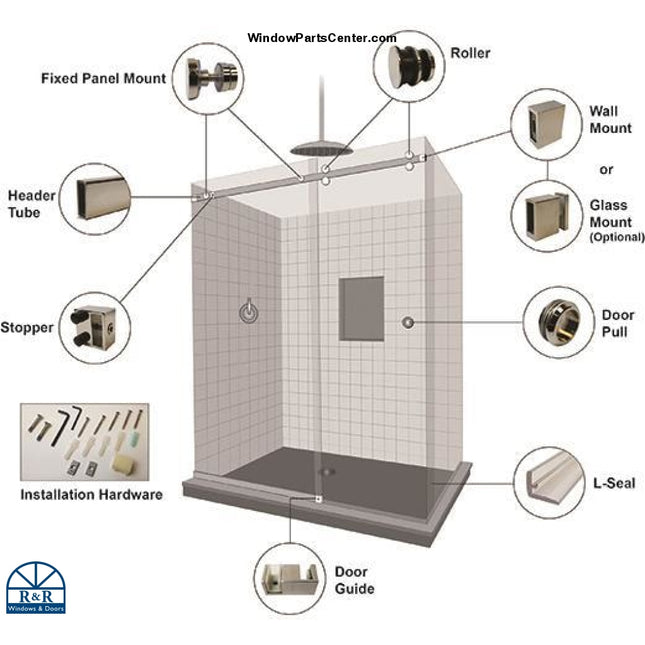 WindowPartsCenter.com

Fixed Panel Mount

Roller

Wall Mount

or

Glass Mount (Optional)

Header Tube

Stopper

Door Pull

Installation Hardware

L-Seal

Door Guide

R&R Windows & Doors