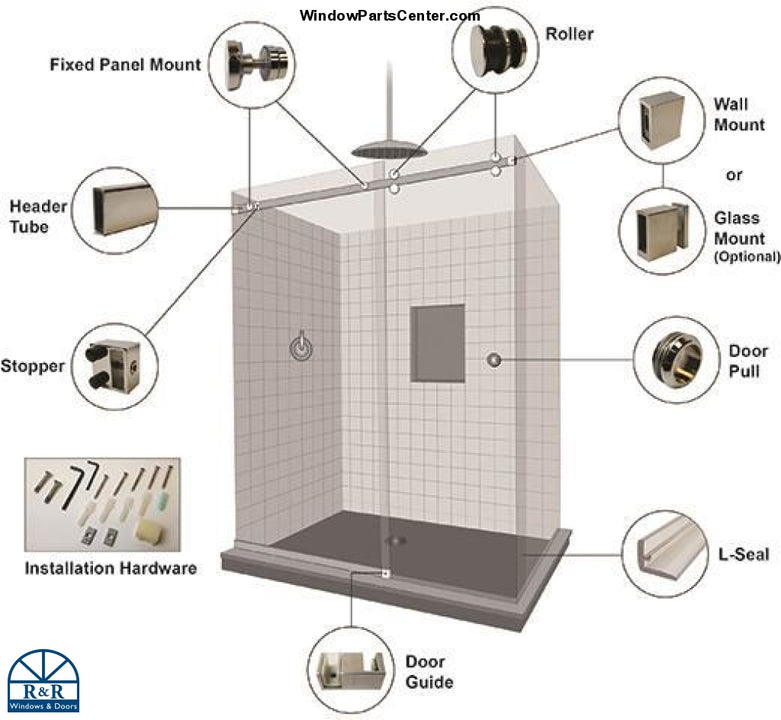 WindowPartsCenter.com

Fixed Panel Mount

Roller

Wall Mount

or

Glass Mount (Optional)

Header Tube

Stopper

Door Pull

Installation Hardware

L-Seal

Door Guide

R&R
Windows & Doors