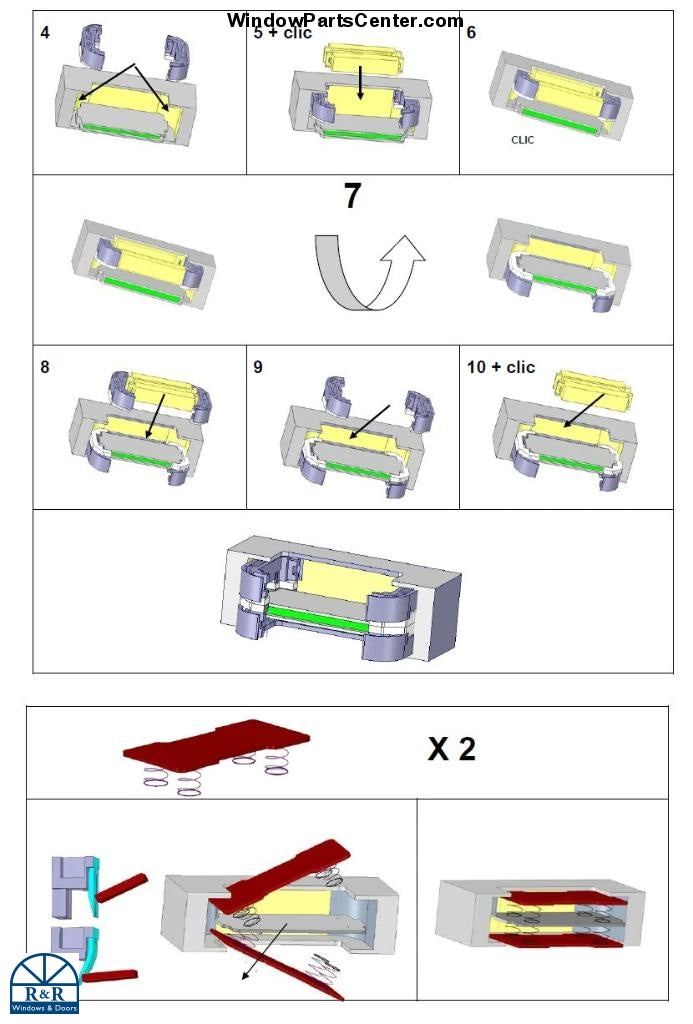 WindowPartsCenter.com

4

5 + clic

6

CLIC

7

8

9

10 + clic

X 2

R&R
Windows & Doors